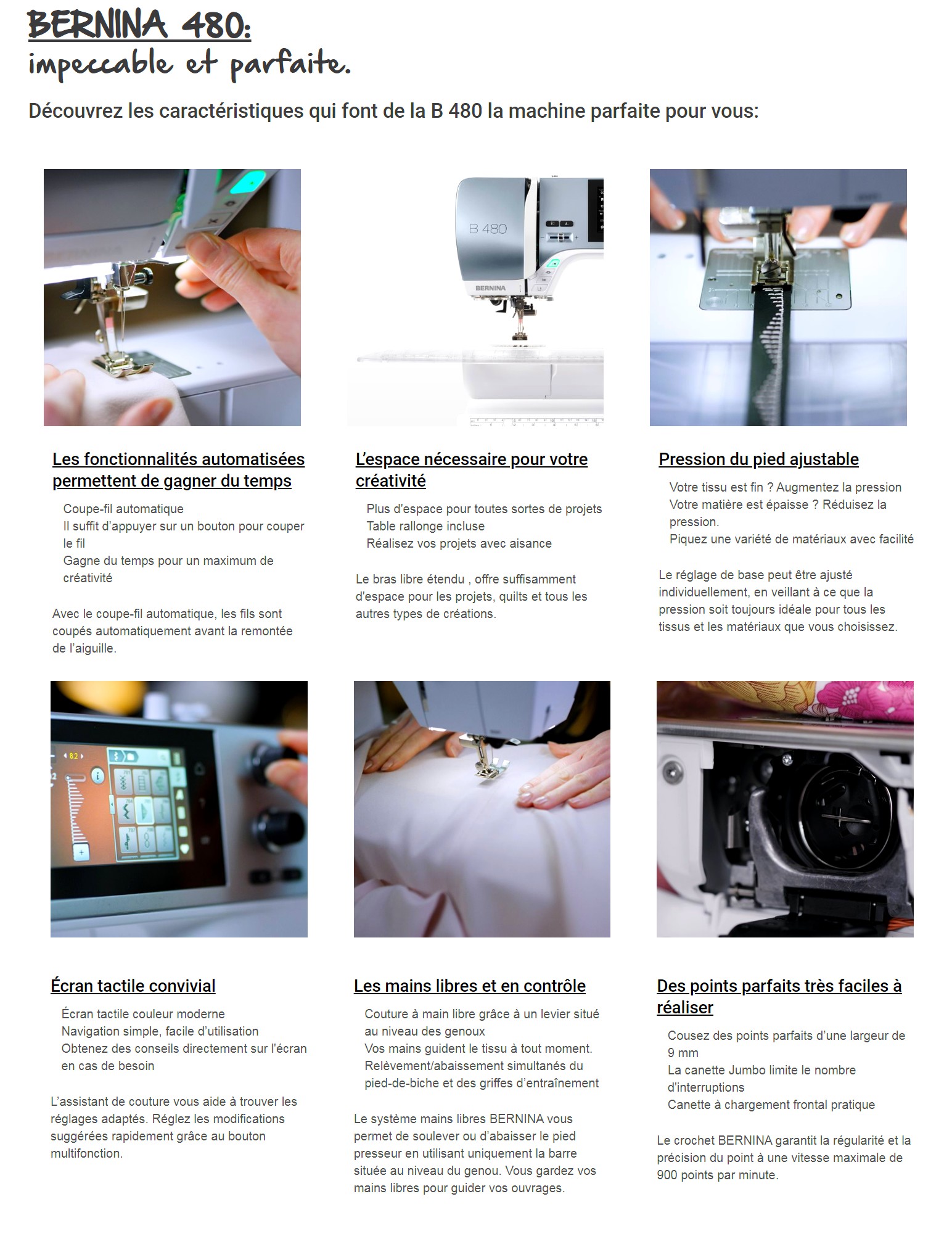 BERNINA 480:
impeccable et parfaite.

Découvrez les caractéristiques qui font de la B 480 la machine parfaite pour vous:

B 480
BERNINA

Les fonctionnalités automatisées permettent de gagner du temps

Coupe-fil automatique
Il suffit d'appuyer sur un bouton pour couper le fil
Gagne du temps pour un maximum de créativité

Avec le coupe-fil automatique, les fils sont coupés automatiquement avant la remontée de l'aiguille.

L'espace nécessaire pour votre créativité

Plus d'espace pour toutes sortes de projets
Table rallonge incluse
Réalisez vos projets avec aisance

Le bras libre étendu , offre suffisamment d'espace pour les projets, quilts et tous les autres types de créations.

Pression du pied ajustable

Votre tissu est fin ? Augmentez la pression
Votre matière est épaisse ? Réduisez la pression.
Piquez une variété de matériaux avec facilité

Le réglage de base peut être ajusté individuellement, en veillant à ce que la pression soit toujours idéale pour tous les tissus et les matériaux que vous choisissez.

Écran tactile convivial

Écran tactile couleur moderne
Navigation simple, facile d'utilisation
Obtenez des conseils directement sur l'écran en cas de besoin

L'assistant de couture vous aide à trouver les réglages adaptés. Réglez les modifications suggérées rapidement grâce au bouton multifonction.

Les mains libres et en contrôle

Couture à main libre grâce à un levier situé au niveau des genoux
Vos mains guident le tissu à tout moment.
Relèvement/abaissement simultanés du pied-de-biche et des griffes d'entraînement

Le système mains libres BERNINA vous permet de soulever ou d'abaisser le pied presseur en utilisant uniquement la barre située au niveau du genou. Vous gardez vos mains libres pour guider vos ouvrages.

Des points parfaits très faciles à réaliser

Cousez des points parfaits d'une largeur de 9 mm
La canette Jumbo limite le nombre d'interruptions
Canette à chargement frontal pratique

Le crochet BERNINA garantit la régularité et la précision du point à une vitesse maximale de 900 points par minute.